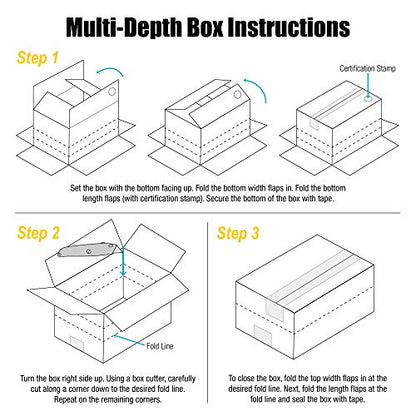 Multi-Depth Box Instructions

Step 1

Certification Stamp

Set the box with the bottom facing up. Fold the bottom width flaps in. Fold the bottom length flaps (with certification stamp). Secure the bottom of the box with tape.

Step 2

Fold Line

Turn the box right side up. Using a box cutter, carefully cut along a corner down to the desired fold line. Repeat on the remaining corners.

Step 3

To close the box, fold the top width flaps in at the desired fold line. Next, fold the length flaps at the fold line and seal the box with tape.