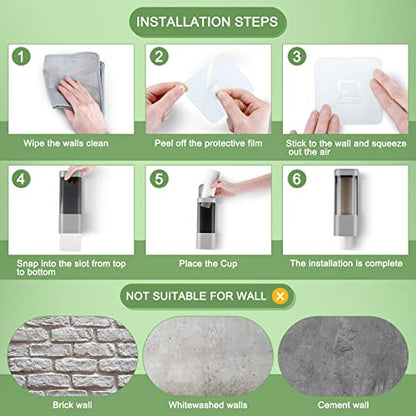 INSTALLATION STEPS

1
Wipe the walls clean

2
Peel off the protective film

3
Stick to the wall and squeeze out the air

4
Snap into the slot from top to bottom

5
Place the Cup

6
The installation is complete

NOT SUITABLE FOR WALL

Brick wall

Whitewashed walls

Cement wall