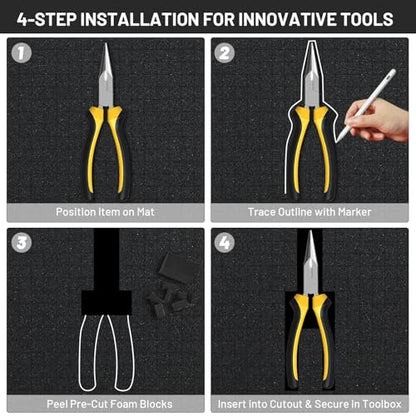 4-STEP INSTALLATION FOR INNOVATIVE TOOLS

1

Position Item on Mat

2

Trace Outline with Marker

3

Peel Pre-Cut Foam Blocks

4

Insert into Cutout & Secure in Toolbox