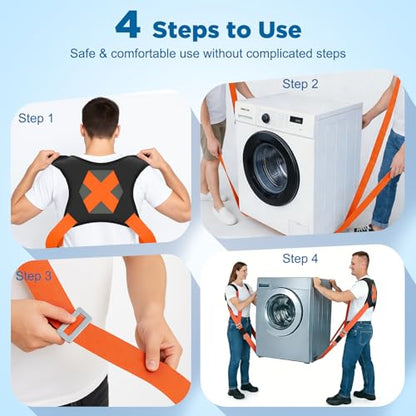 4 Steps to Use

Safe & comfortable use without complicated steps

Step 1

Step 2

Step 3

Step 4