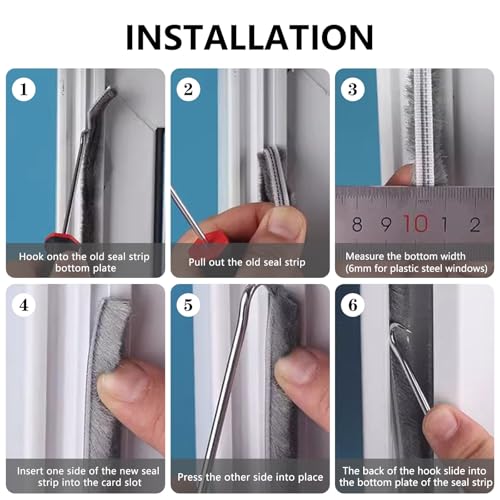 INSTALLATION

1
Hook onto the old seal strip bottom plate

2
Pull out the old seal strip

3
8 9 10 1 2
Measure the bottom width (6mm for plastic steel windows)

4
Insert one side of the new seal strip into the card slot

5
Press the other side into place

6
The back of the hook slide into the bottom plate of the seal strip