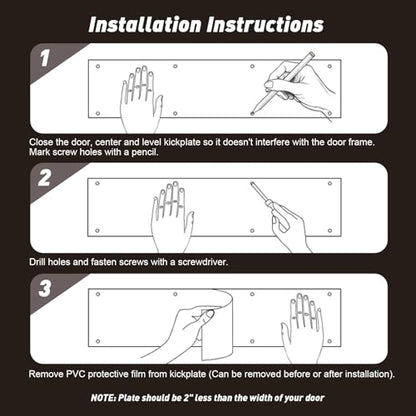 Installation Instructions

1

Close the door, center and level kickplate so it doesn't interfere with the door frame. Mark screw holes with a pencil.

2

Drill holes and fasten screws with a screwdriver.

3

Remove PVC protective film from kickplate (Can be removed before or after installation).

NOTE: Plate should be 2" less than the width of your door