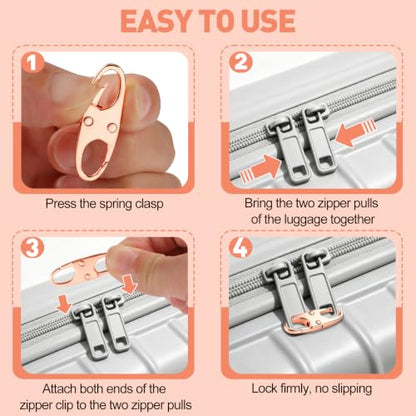 EASY TO USE

1

Press the spring clasp

2

Bring the two zipper pulls of the luggage together

3

Attach both ends of the zipper clip to the two zipper pulls

4

Lock firmly, no slipping