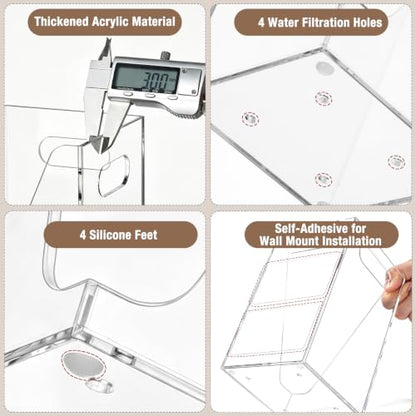 Thickened Acrylic Material

3.00

4 Water Filtration Holes

4 Silicone Feet

Self-Adhesive for Wall Mount Installation