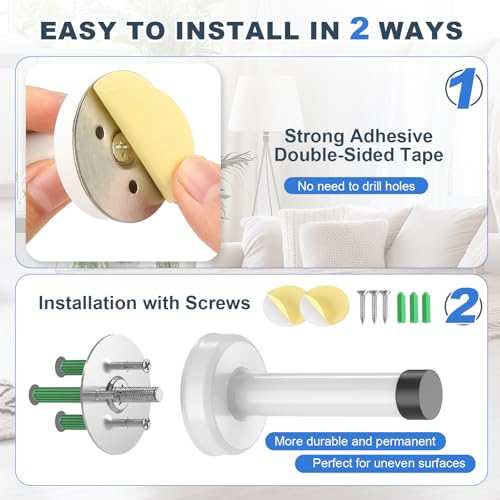 EASY TO INSTALL IN 2 WAYS

1

Strong Adhesive Double-Sided Tape

No need to drill holes

Installation with Screws

2

More durable and permanent

Perfect for uneven surfaces