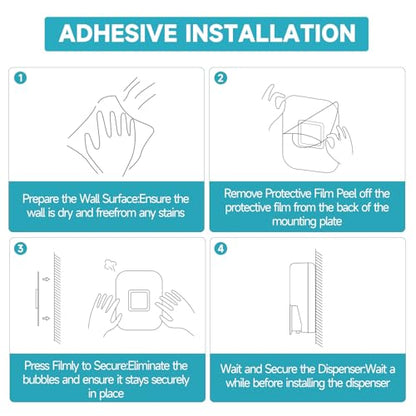 ADHESIVE INSTALLATION

1

Prepare the Wall Surface:Ensure the wall is dry and freefrom any stains

2

Remove Protective Film Peel off the protective film from the back of the mounting plate

3

Press Filmly to Secure:Eliminate the bubbles and ensure it stays securely in place

4

Wait and Secure the Dispenser:Wait a while before installing the dispenser