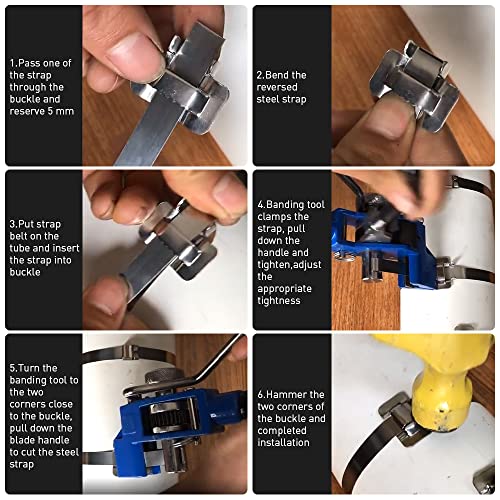 1.Pass one of the strap through the buckle and reserve 5 mm

2.Bend the reversed steel strap

3.Put strap belt on the tube and insert the strap into buckle

4.Banding tool clamps the strap, pull down the handle and tighten,adjust the appropriate tightness

5.Turn the banding tool to the two corners close to the buckle, pull down the blade handle to cut the steel strap

6.Hammer the two corners of the buckle and completed installation