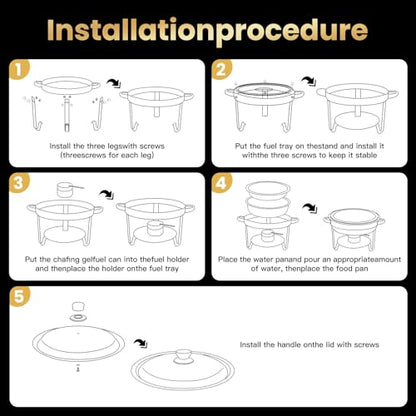 Installationprocedure

1

Install the three legswith screws (threescrews for each leg)

2

Put the fuel tray on thestand and install it withthe three screws to keep it stable

3

Put the chafing gelfuel can into thefuel holder and thenplace the holder onthe fuel tray

4

Place the water panand pour an appropriateamount of water, thenplace the food pan

5

Install the handle onthe lid with screws