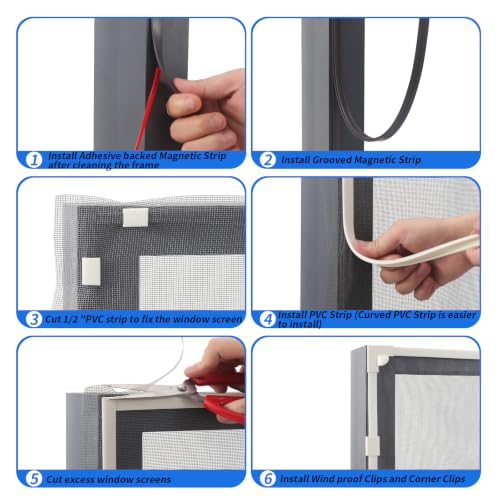 1 Install Adhesive backed Magnetic Strip after cleaning the frame

2 Install Grooved Magnetic Strip

3 Cut 1/2 "PVC strip to fix the window screen

4 Install PVC Strip (Curved PVC Strip is easier to install)

5 Cut excess window screens

6 Install Wind proof Clips and Corner Clips