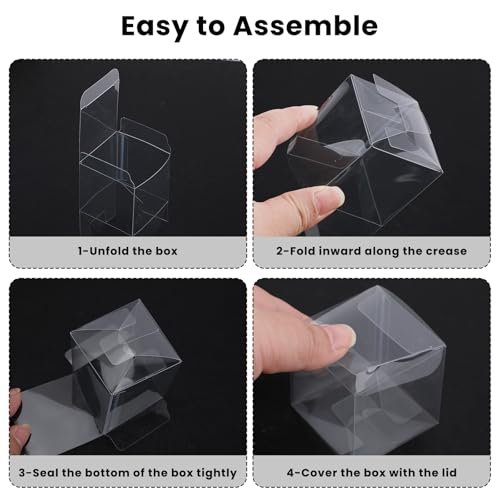 Easy to Assemble

1-Unfold the box

2-Fold inward along the crease

3-Seal the bottom of the box tightly

4-Cover the box with the lid