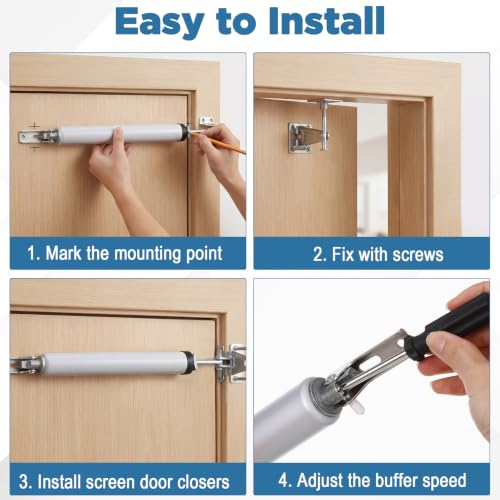 Easy to Install

1. Mark the mounting point

2. Fix with screws

3. Install screen door closers

4. Adjust the buffer speed