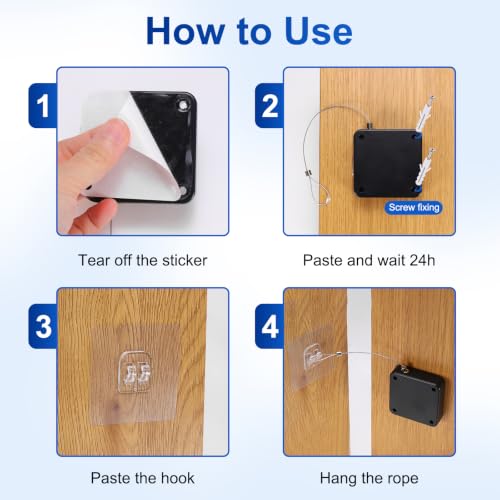 How to Use

1

Tear off the sticker

2

Screw fixing

Paste and wait 24h

3

Paste the hook

4

Hang the rope