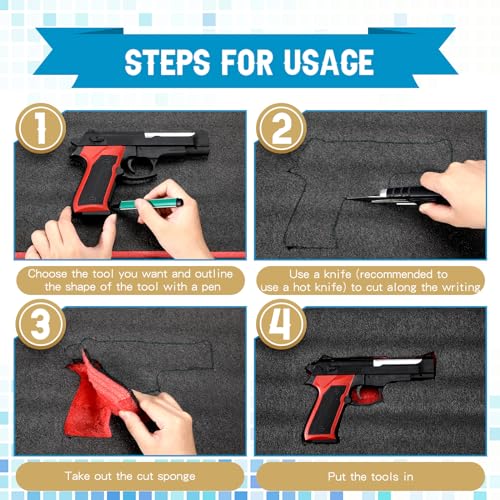 STEPS FOR USAGE

1

Choose the tool you want and outline the shape of the tool with a pen

2

Use a knife (recommended to use a hot knife) to cut along the writing

3

Take out the cut sponge

4

Put the tools in