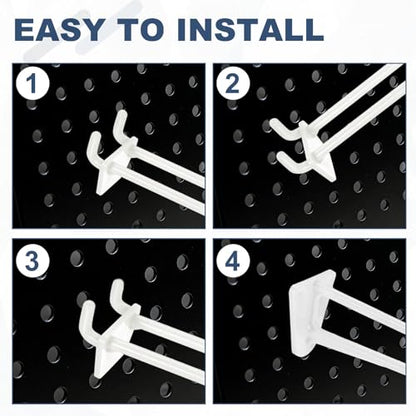 EASY TO INSTALL

1

2

3

4