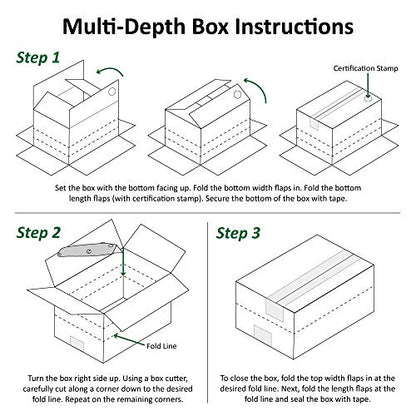 Multi-Depth Box Instructions

Step 1

Certification Stamp

Set the box with the bottom facing up. Fold the bottom width flaps in. Fold the bottom length flaps (with certification stamp). Secure the bottom of the box with tape.

Step 2

Fold Line

Turn the box right side up. Using a box cutter, carefully cut along a corner down to the desired fold line. Repeat on the remaining corners.

Step 3

To close the box, fold the top width flaps in at the desired fold line. Next, fold the length flaps at the fold line and seal the box with tape.