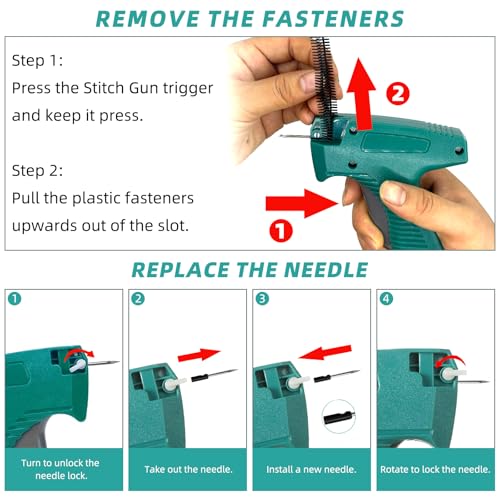 REMOVE THE FASTENERS

Step 1:
Press the Stitch Gun trigger and keep it press.

Step 2:
Pull the plastic fasteners upwards out of the slot.

2

1

REPLACE THE NEEDLE

1
Turn to unlock the needle lock.

2
Take out the needle.

3
Install a new needle.

4
Rotate to lock the needle.