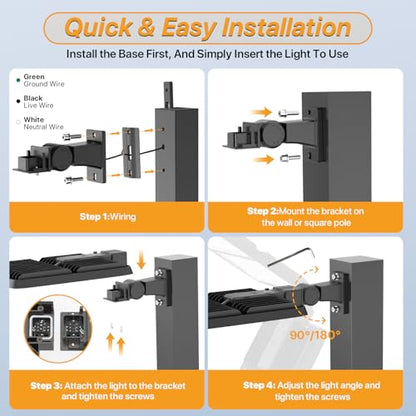 Quick & Easy Installation

Install the Base First, And Simply Insert the Light To Use

Green
Ground Wire

Black
Live Wire

White
Neutral Wire

Step 1:Wiring

Step 2:Mount the bracket on the wall or square pole

Step 3: Attach the light to the bracket and tighten the screws

90°/180°

Step 4: Adjust the light angle and tighten the screws