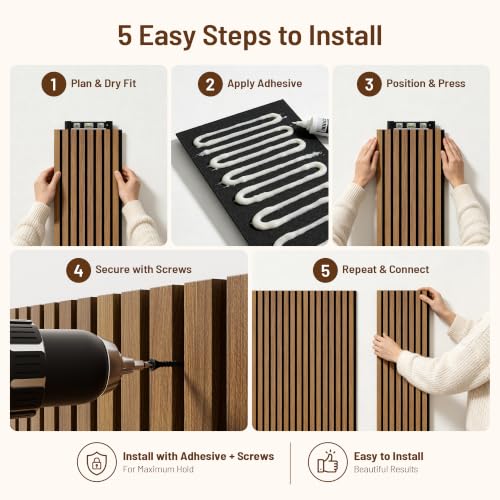 5 Easy Steps to Install

1 Plan & Dry Fit

2 Apply Adhesive

3 Position & Press

4 Secure with Screws

5 Repeat & Connect

Install with Adhesive + Screws
For Maximum Hold

Easy to Install
Beautiful Results