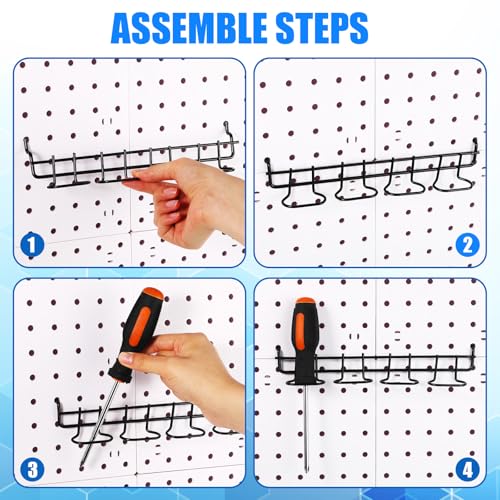 ASSEMBLE STEPS

1

2

3

4