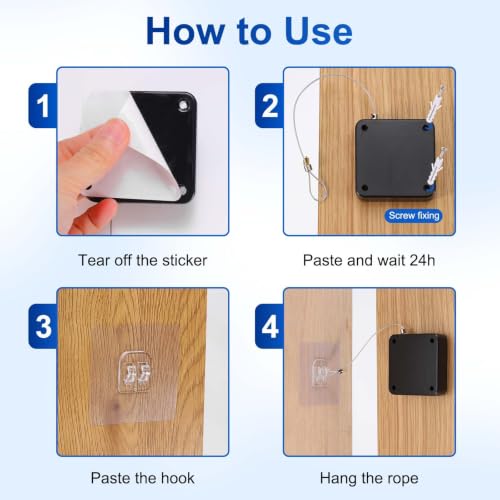 How to Use

1

Tear off the sticker

2

Screw fixing

Paste and wait 24h

3

Paste the hook

4

Hang the rope