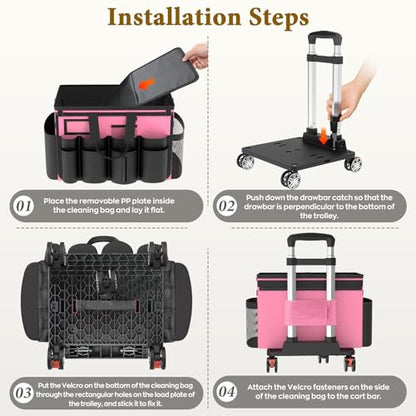 Installation Steps

01 Place the removable PP plate inside the cleaning bag and lay it flat.

02 Push down the drawbar catch so that the drawbar is perpendicular to the bottom of the trolley.

03 Put the Velcro on the bottom of the cleaning bag through the rectangular holes on the load plate of the trolley, and stick it to fix it.

04 Attach the Velcro fasteners on the side of the cleaning bag to the cart bar.