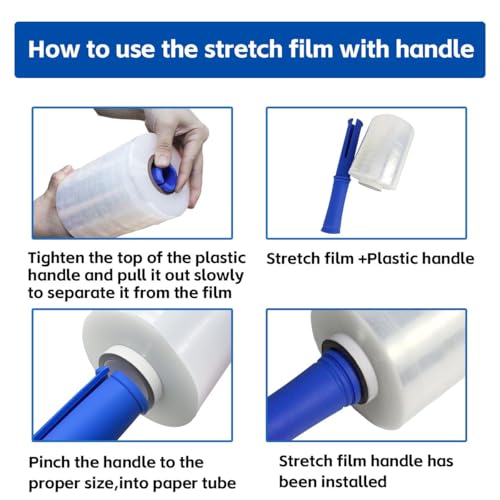 How to use the stretch film with handle

Tighten the top of the plastic handle and pull it out slowly to separate it from the film

Stretch film +Plastic handle

Pinch the handle to the proper size,into paper tube

Stretch film handle has been installed