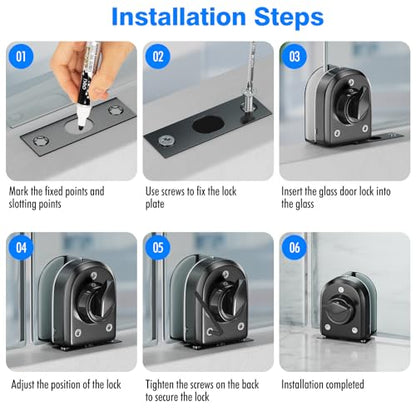 Installation Steps

01

Mark the fixed points and slotting points

02

Use screws to fix the lock plate

03

Insert the glass door lock into the glass

04

Adjust the position of the lock

05

Tighten the screws on the back to secure the lock

06

Installation completed