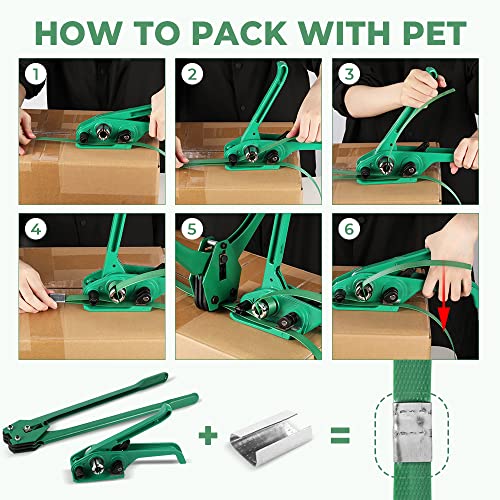 HOW TO PACK WITH PET

1

2

3

4

5

6

+

=