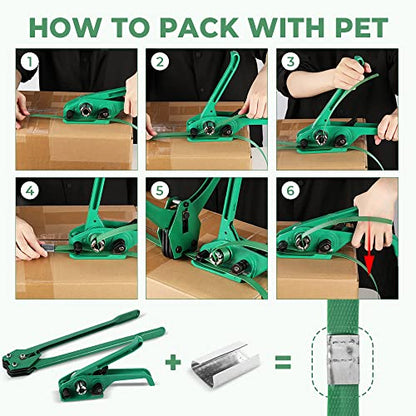 HOW TO PACK WITH PET

1

2

3

4

5

6

+

=