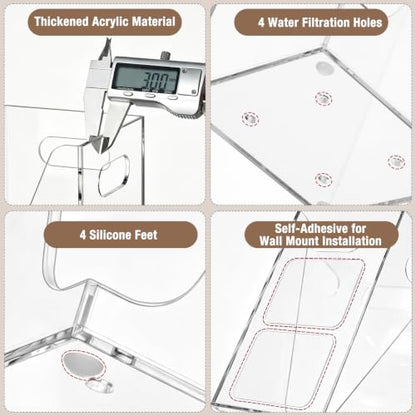 Thickened Acrylic Material

3.00

4 Water Filtration Holes

4 Silicone Feet

Self-Adhesive for Wall Mount Installation