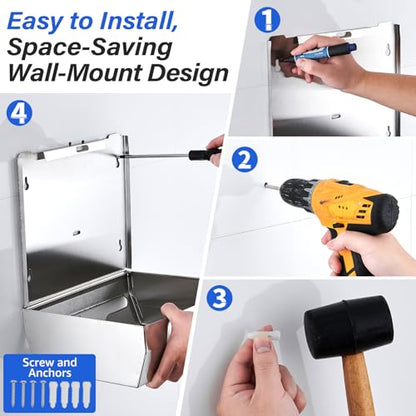 Easy to Install,
Space-Saving
Wall-Mount Design

1

4

2

3

Screw and Anchors