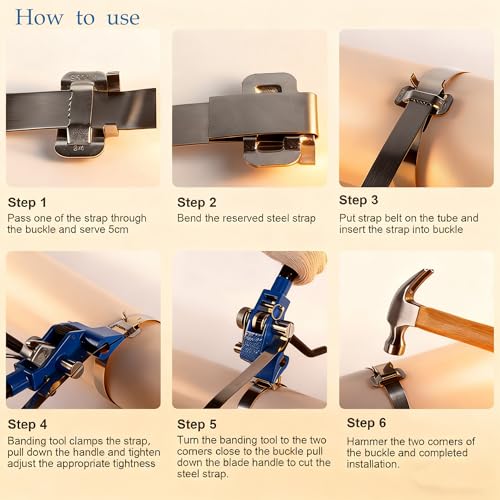 How to use

Step 1
Pass one of the strap through the buckle and serve 5cm

Step 2
Bend the reserved steel strap

Step 3
Put strap belt on the tube and insert the strap into buckle

Step 4
Banding tool clamps the strap, pull down the handle and tighten adjust the appropriate tightness

Step 5
Turn the banding tool to the two corners close to the buckle pull down the blade handle to cut the steel strap.

Step 6
Hammer the two corners of the buckle and completed installation.