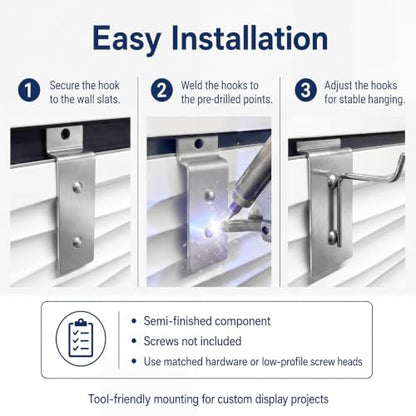 Easy Installation

1 Secure the hook to the wall slats.

2 Weld the hooks to the pre-drilled points.

3 Adjust the hooks for stable hanging.

• Semi-finished component
• Screws not included
• Use matched hardware or low-profile screw heads

Tool-friendly mounting for custom display projects