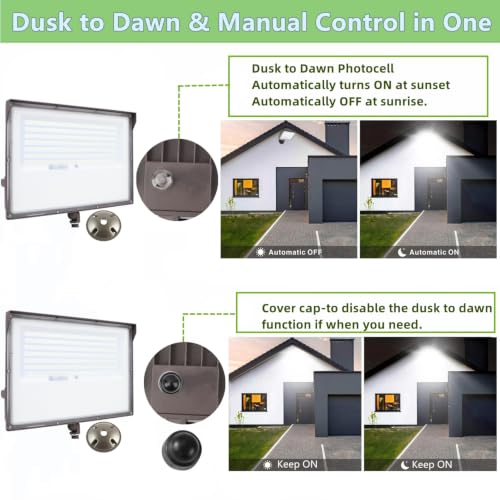 Dusk to Dawn & Manual Control in One

Dusk to Dawn Photocell
Automatically turns ON at sunset
Automatically OFF at sunrise.

Automatic OFF

Automatic ON

Cover cap-to disable the dusk to dawn function if when you need.

Keep ON

Keep ON