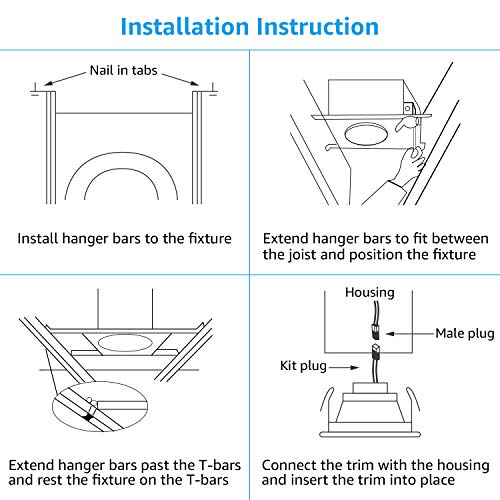 Installation Instruction

Nail in tabs

Install hanger bars to the fixture

Extend hanger bars to fit between the joist and position the fixture

Extend hanger bars past the T-bars and rest the fixture on the T-bars

Housing

Male plug

Kit plug

Connect the trim with the housing and insert the trim into place