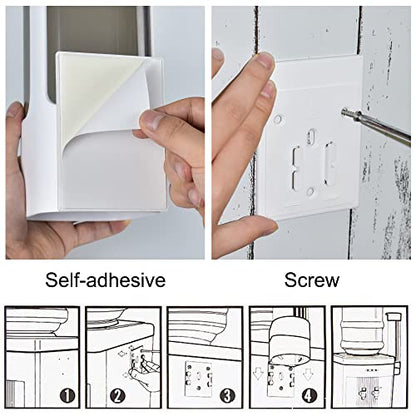 Self-adhesive

Screw

1

2

3

4