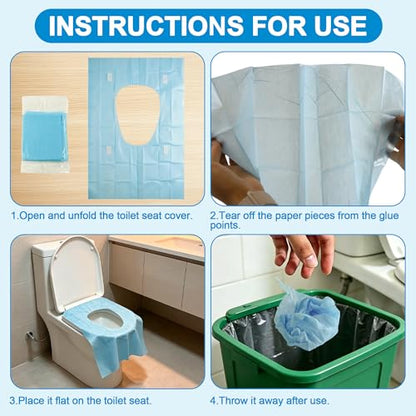 INSTRUCTIONS FOR USE

1.Open and unfold the toilet seat cover.

2.Tear off the paper pieces from the glue points.

3.Place it flat on the toilet seat.

4.Throw it away after use.