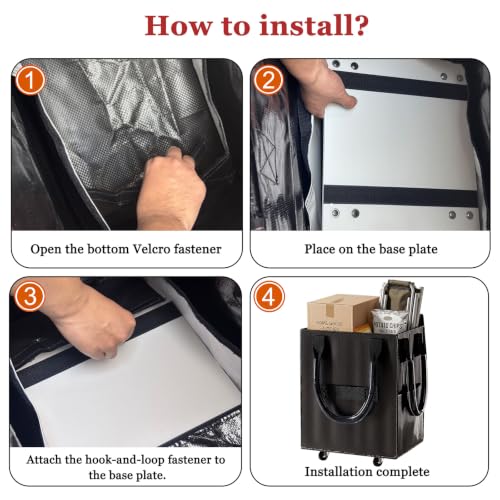 How to install?

1

Open the bottom Velcro fastener

2

Place on the base plate

3

Attach the hook-and-loop fastener to the base plate.

4

Installation complete