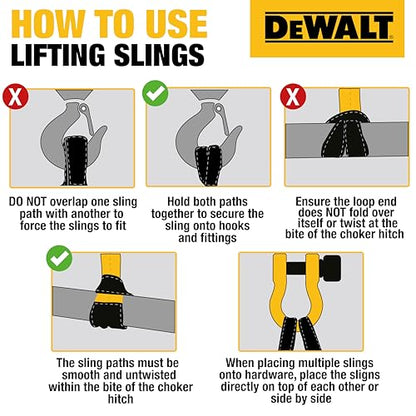 HOW TO USE
LIFTING SLINGS

DEWALT

DO NOT overlap one sling path with another to force the slings to fit

Hold both paths together to secure the sling onto hooks and fittings

Ensure the loop end does NOT fold over itself or twist at the bite of the choker hitch

The sling paths must be smooth and untwisted within the bite of the choker hitch

When placing multiple slings onto hardware, place the sligns directly on top of each other or side by side