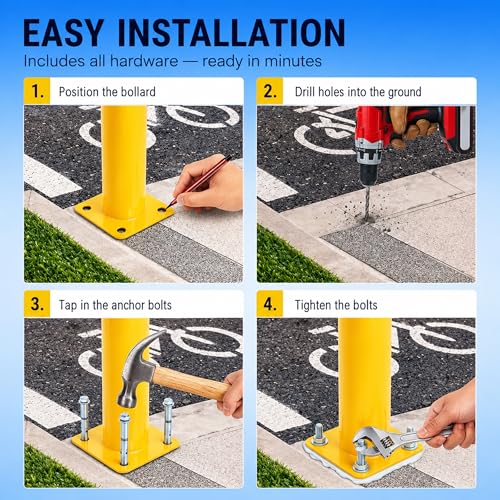 EASY INSTALLATION

Includes all hardware — ready in minutes

1. Position the bollard

2. Drill holes into the ground

3. Tap in the anchor bolts

4. Tighten the bolts