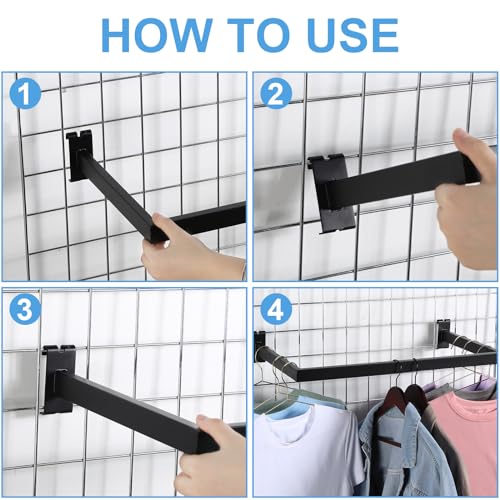 HOW TO USE

1

2

3

4