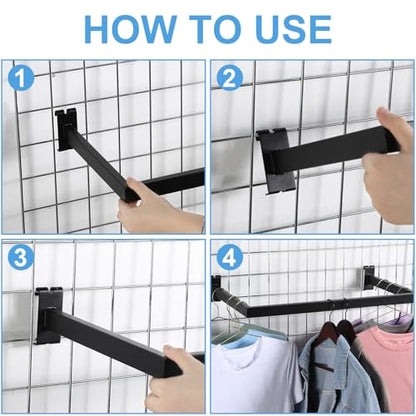 HOW TO USE

1

2

3

4