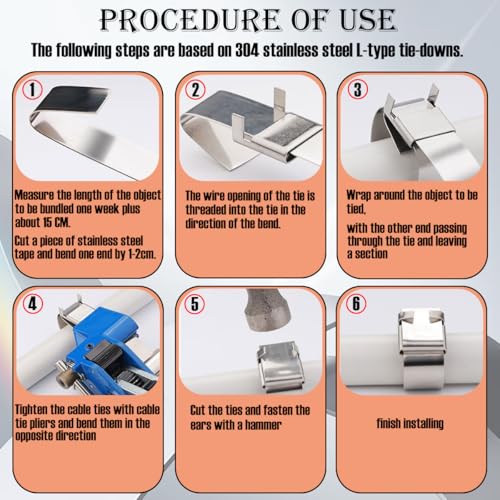 PROCEDURE OF USE

The following steps are based on 304 stainless steel L-type tie-downs.

1

Measure the length of the object to be bundled one week plus about 15 CM.

Cut a piece of stainless steel tape and bend one end by 1-2cm.

2

The wire opening of the tie is threaded into the tie in the direction of the bend.

3

Wrap around the object to be tied,

with the other end passing through the tie and leaving a section

4

Tighten the cable ties with cable tie pliers and bend them in the opposite direction

5

Cut the ties and fasten the ears with a hammer

6

finish installing