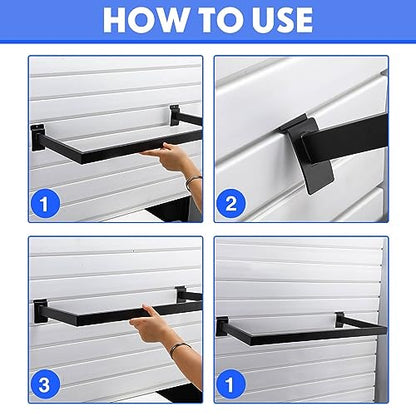 HOW TO USE

1

2

3

1