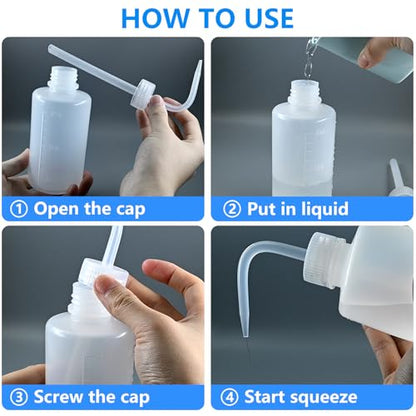 HOW TO USE

① Open the cap

② Put in liquid

③ Screw the cap

④ Start squeeze