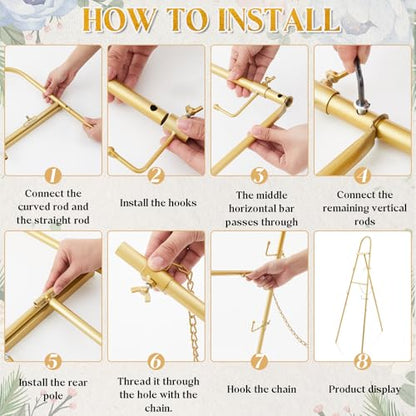 HOW TO INSTALL

1
Connect the curved rod and the straight rod

2
Install the hooks

3
The middle horizontal bar passes through

4
Connect the remaining vertical rods

5
Install the rear pole

6
Thread it through the hole with the chain.

7
Hook the chain

8
Product display