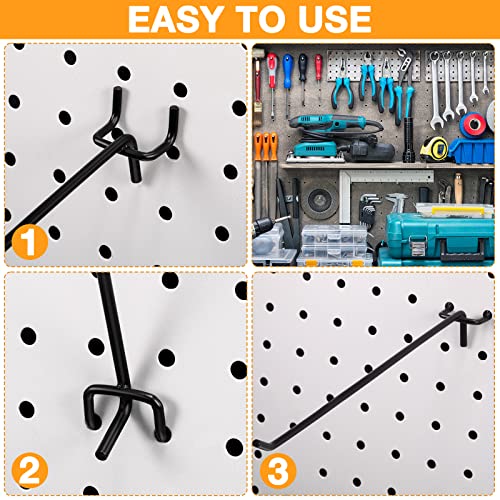 EASY TO USE

1

2

3