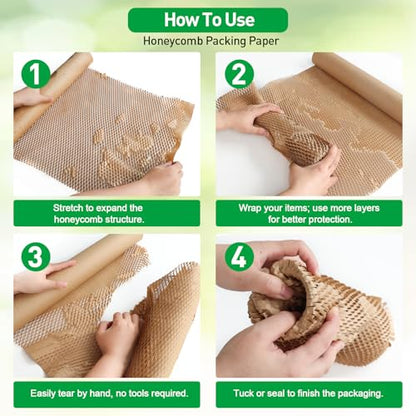 How To Use
Honeycomb Packing Paper

1

Stretch to expand the honeycomb structure.

2

Wrap your items; use more layers for better protection.

3

Easily tear by hand, no tools required.

4

Tuck or seal to finish the packaging.