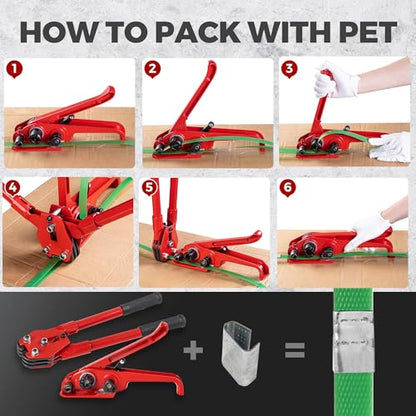 HOW TO PACK WITH PET

1

2

3

4

5

6

+

=