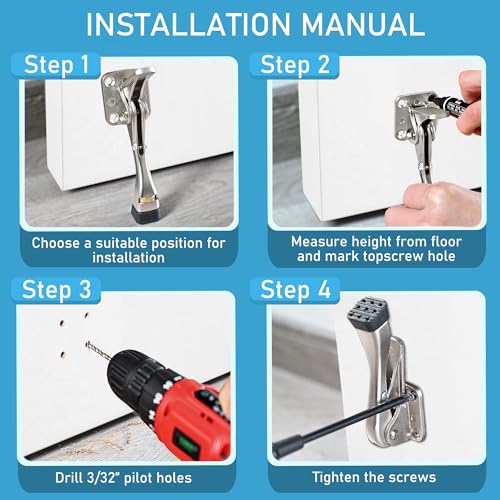 INSTALLATION MANUAL

Step 1

Choose a suitable position for installation

Step 2

Measure height from floor and mark topscrew hole

Step 3

Drill 3/32" pilot holes

Step 4

Tighten the screws